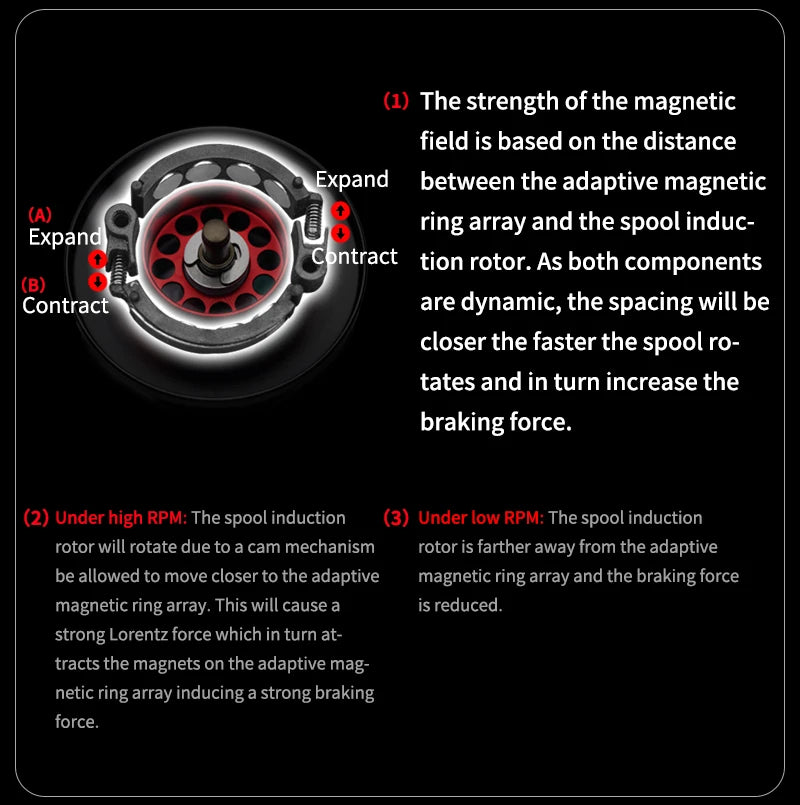 (A)
Expand

(B)
Contract

Expand

Contract

(1) The strength of the magnetic field is based on the distance between the adaptive magnetic ring array and the spool induction rotor. As both components are dynamic, the spacing will be closer the faster the spool rotates and in turn increase the braking force.

(2) Under high RPM: The spool induction rotor will rotate due to a cam mechanism be allowed to move closer to the adaptive magnetic ring array. This will cause a strong Lorentz force which in turn attracts the magnets on the adaptive magnetic ring array inducing a strong braking force.

(3) Under low RPM: The spool induction rotor is farther away from the adaptive magnetic ring array and the braking force is reduced.