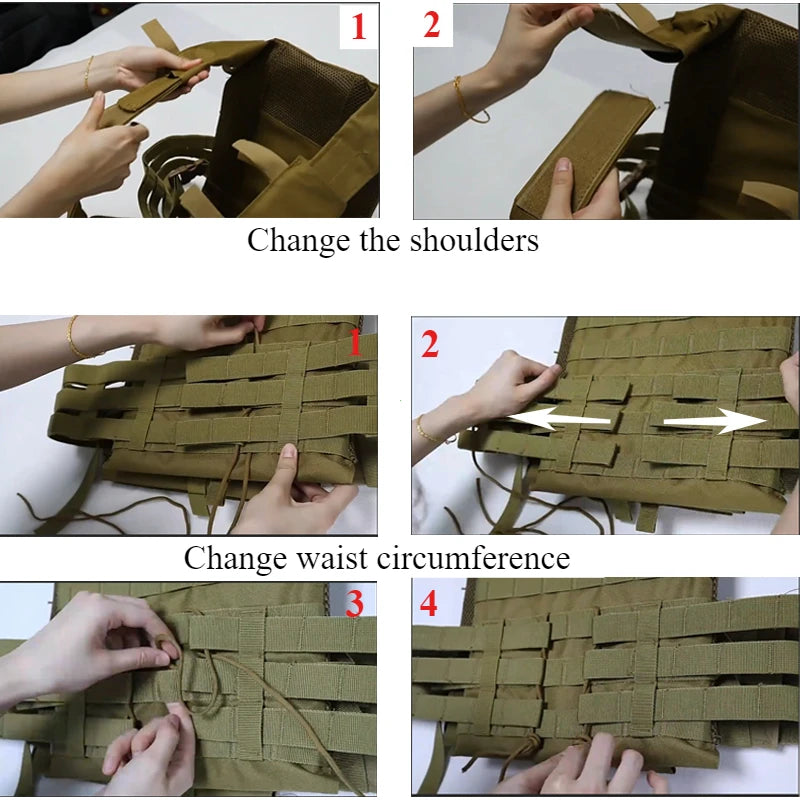 1

2

Change the shoulders

1

2

Change waist circumference

3

4