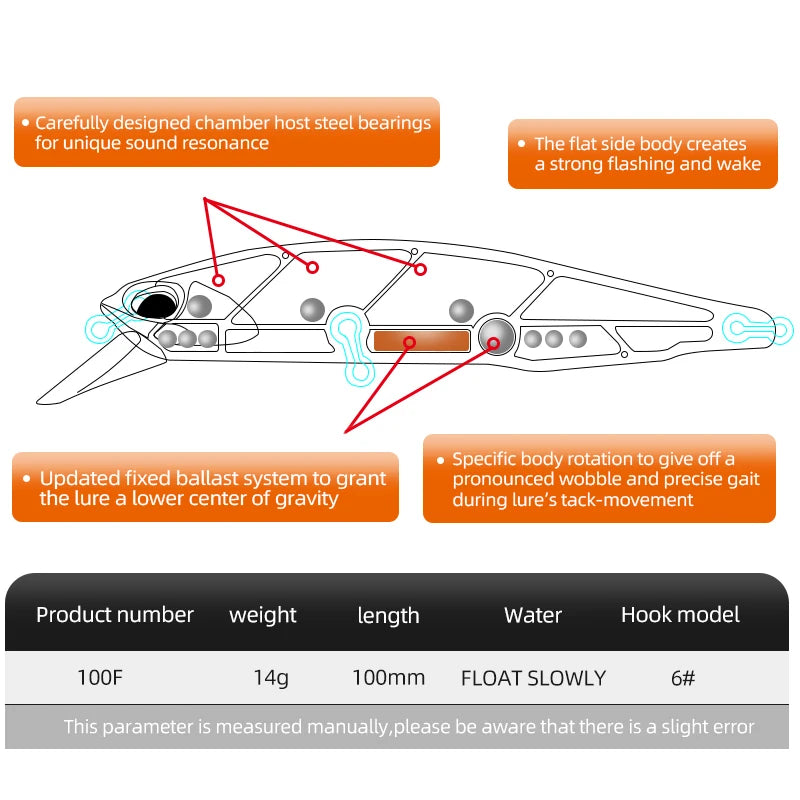 • Carefully designed chamber host steel bearings for unique sound resonance

• The flat side body creates a strong flashing and wake

• Updated fixed ballast system to grant the lure a lower center of gravity

• Specific body rotation to give off a pronounced wobble and precise gait during lure's tack-movement

| Product number | weight | length | Water | Hook model |
|---|---|---|---|---|
| 100F | 14g | 100mm | FLOAT SLOWLY | 6# |

This parameter is measured manually,please be aware that there is a slight error